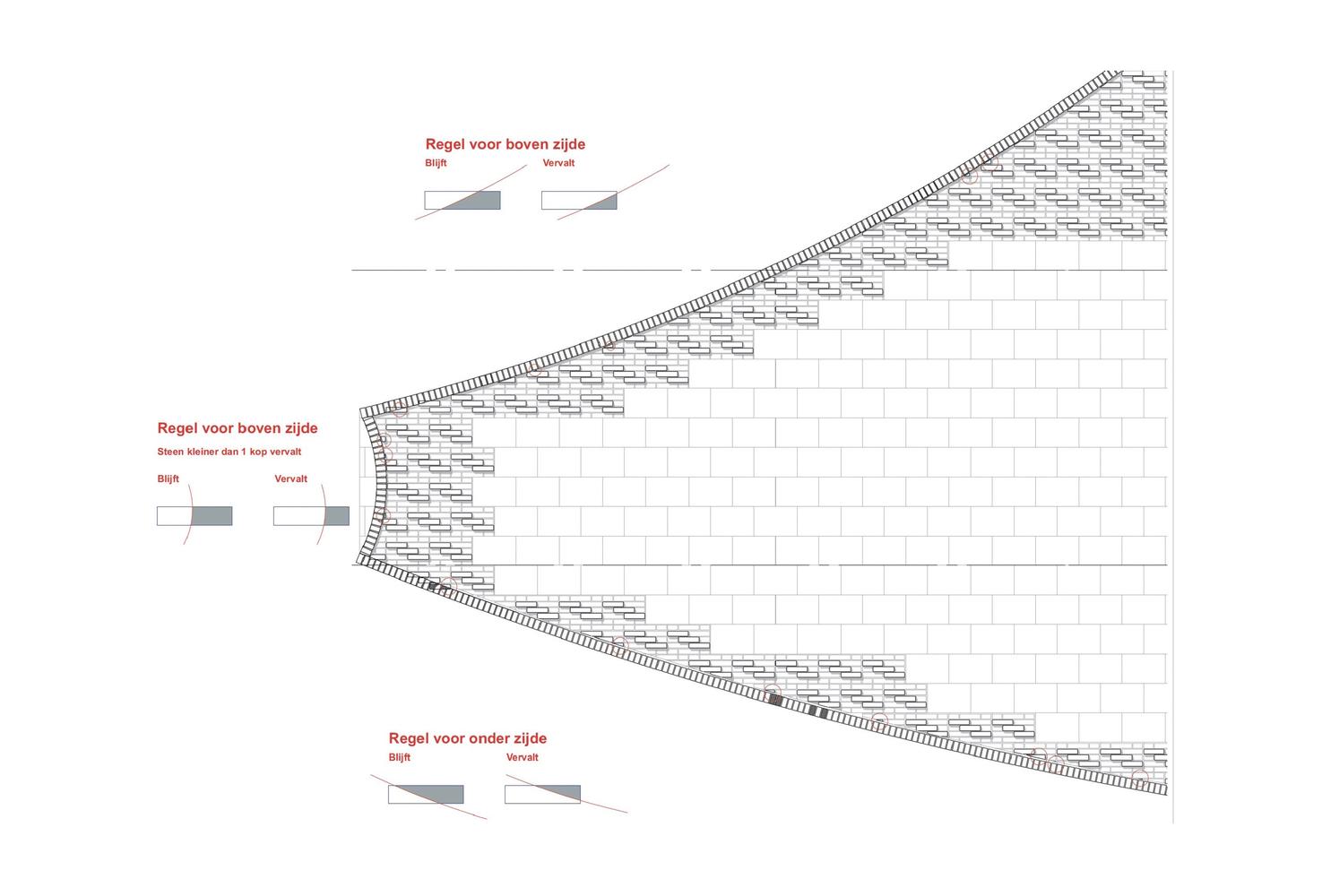 Regel voor boven zijde

Blijft

Vervalt

Regel voor boven zijde

Steen kleiner dan 1 kop vervalt

Blijft

Vervalt

Regel voor onder zijde

Blijft

Vervalt